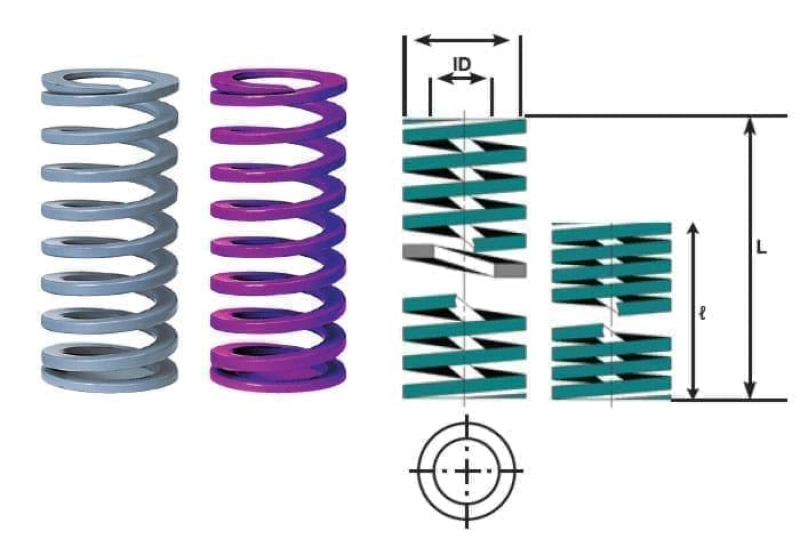 ID
L
ℓ